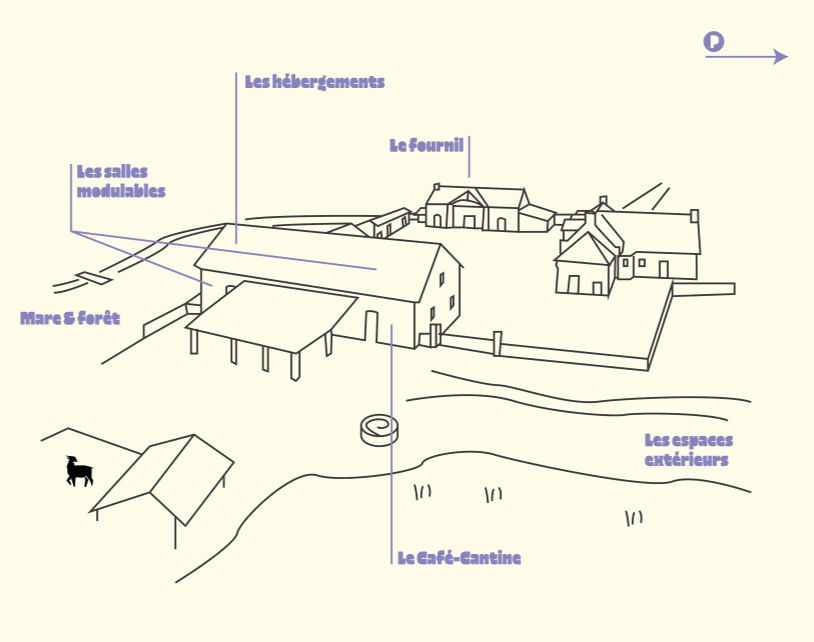 P

Les hébergements

Le fournil

Les salles modulables

Mare & forêt

Les espaces extérieurs

Le Café-Cantine